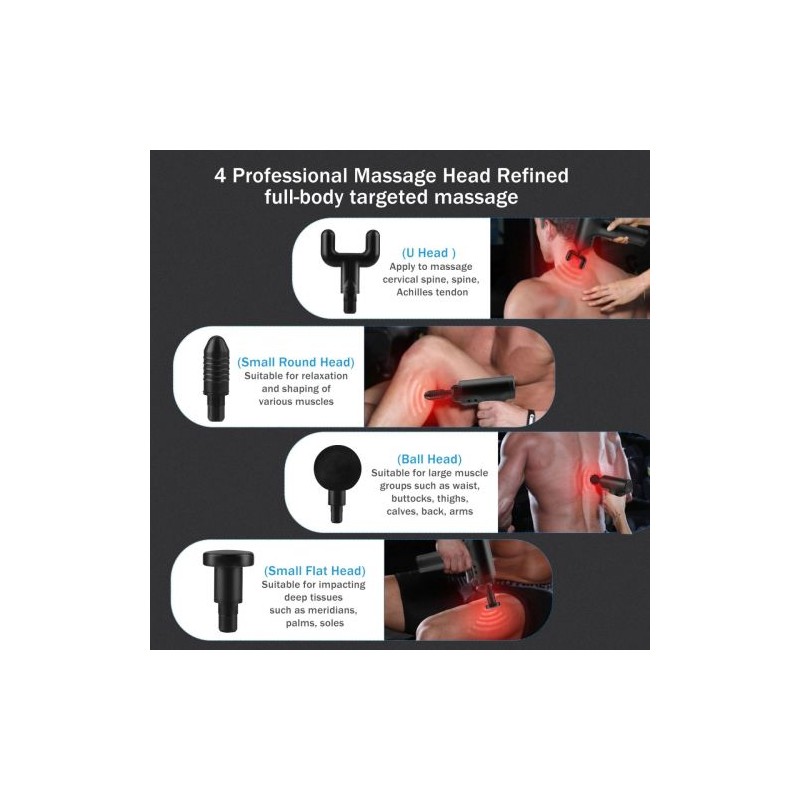 4 Professional Massage Head Refined full-body targeted massage

(U Head )
Apply to massage cervical spine, spine, Achilles tendon

(Small Round Head)
Suitable for relaxation and shaping of various muscles

(Ball Head)
Suitable for large muscle groups such as waist, buttocks, thighs, calves, back, arms

(Small Flat Head)
Suitable for impacting deep tissues such as meridians, palms, soles